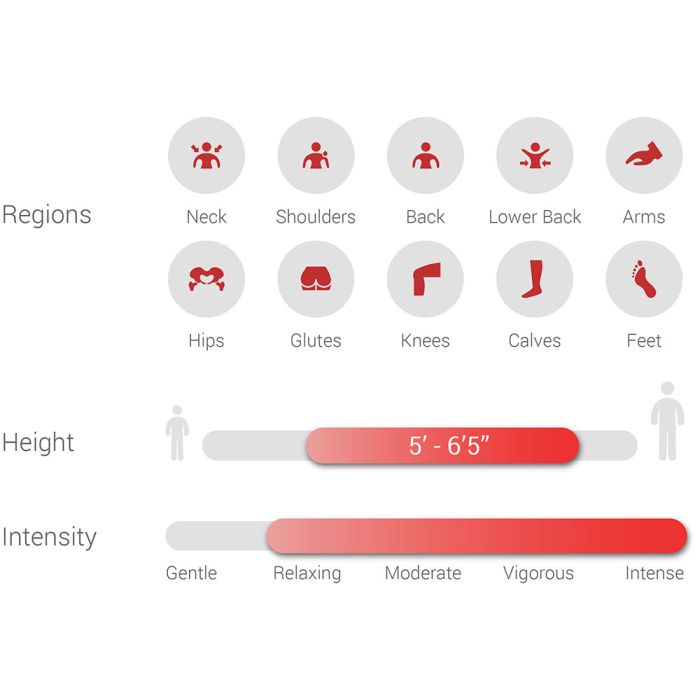 Regions

Neck
Shoulders
Back
Lower Back
Arms

Hips
Glutes
Knees
Calves
Feet

Height

5' - 6'5"

Intensity

Gentle
Relaxing
Moderate
Vigorous
Intense